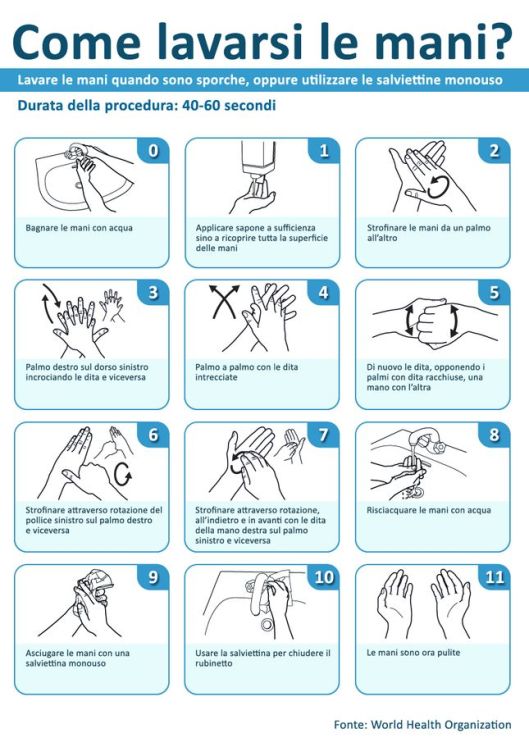 Come lavarsi le mani?

Lavare le mani quando sono sporche, oppure utilizzare le salviettine monouso

Durata della procedura: 40-60 secondi

0
Bagnare le mani con acqua

1
Applicare sapone a sufficienza sino a ricoprire tutta la superficie delle mani

2
Strofinare le mani da un palmo all'altro

3
Palmo destro sul dorso sinistro incrociando le dita e viceversa

4
Palmo a palmo con le dita intrecciate

5
Di nuovo le dita, opponendo i palmi con dita racchiuse, una mano con l'altra

6
Strofinare attraverso rotazione del pollice sinistro sul palmo destro e viceversa

7
Strofinare attraverso rotazione, all'indietro e in avanti con le dita della mano destra sul palmo sinistro e viceversa

8
Risciacquare le mani con acqua

9
Asciugare le mani con una salviettina monouso

10
Usare la salviettina per chiudere il rubinetto

11
Le mani sono ora pulite

Fonte: World Health Organization